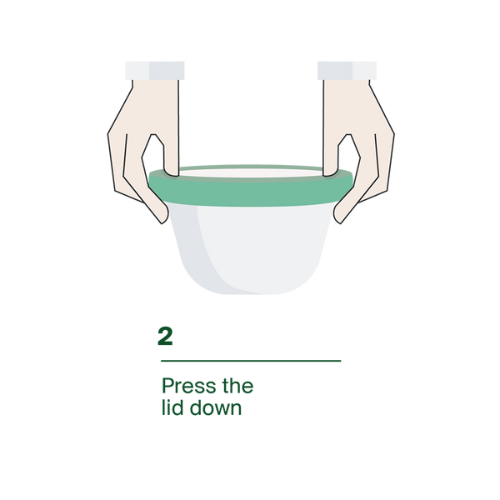 2

Press the lid down